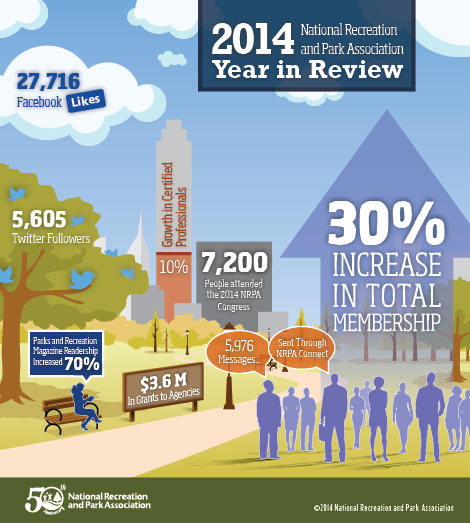 2014 National Recreation and Park Association
Year in Review

27,716
Facebook Likes

5,605
Twitter Followers

Growth in Certified Professionals
10%

7,200
People attended the 2014 NRPA Congress

30%
INCREASE IN TOTAL MEMBERSHIP

Parks and Recreation Magazine Readership Increased 70%

$3.6 M
In Grants to Agencies

5,976
Messages...

Sent Through NRPA Connect

50th
National Recreation and Park Association

©2014 National Recreation and Park Association