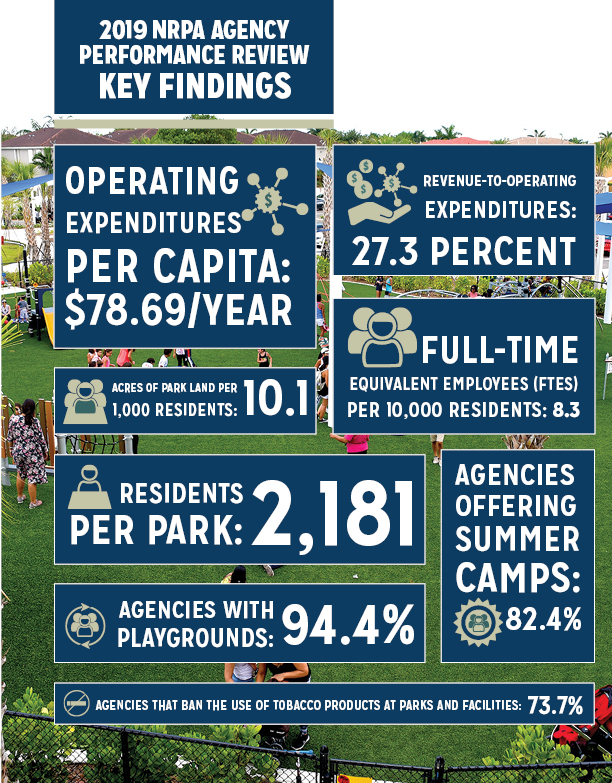 2019 NRPA AGENCY PERFORMANCE REVIEW KEY FINDINGS

OPERATING EXPENDITURES PER CAPITA: $78.69/YEAR

REVENUE-TO-OPERATING EXPENDITURES: 27.3 PERCENT

FULL-TIME EQUIVALENT EMPLOYEES (FTES) PER 10,000 RESIDENTS: 8.3

ACRES OF PARK LAND PER 1,000 RESIDENTS: 10.1

RESIDENTS PER PARK: 2,181

AGENCIES OFFERING SUMMER CAMPS: 82.4%

AGENCIES WITH PLAYGROUNDS: 94.4%

AGENCIES THAT BAN THE USE OF TOBACCO PRODUCTS AT PARKS AND FACILITIES: 73.7%