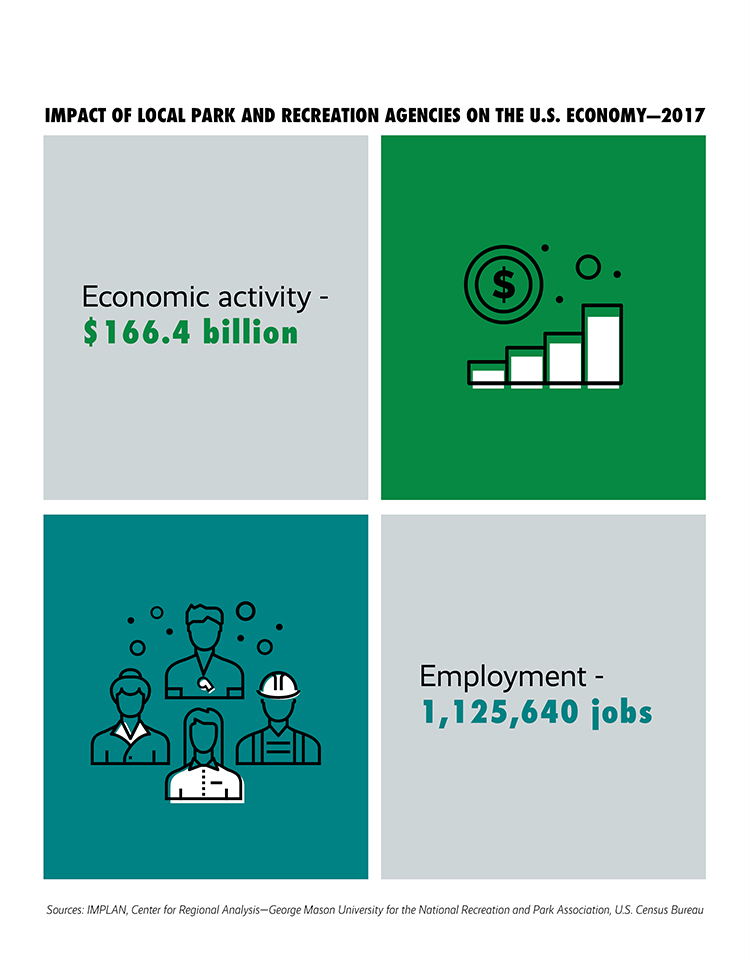 IMPACT OF LOCAL PARK AND RECREATION AGENCIES ON THE U.S. ECONOMY—2017

Economic activity - $166.4 billion

$

Employment - 1,125,640 jobs

Sources: IMPLAN, Center for Regional Analysis—George Mason University for the National Recreation and Park Association, U.S. Census Bureau