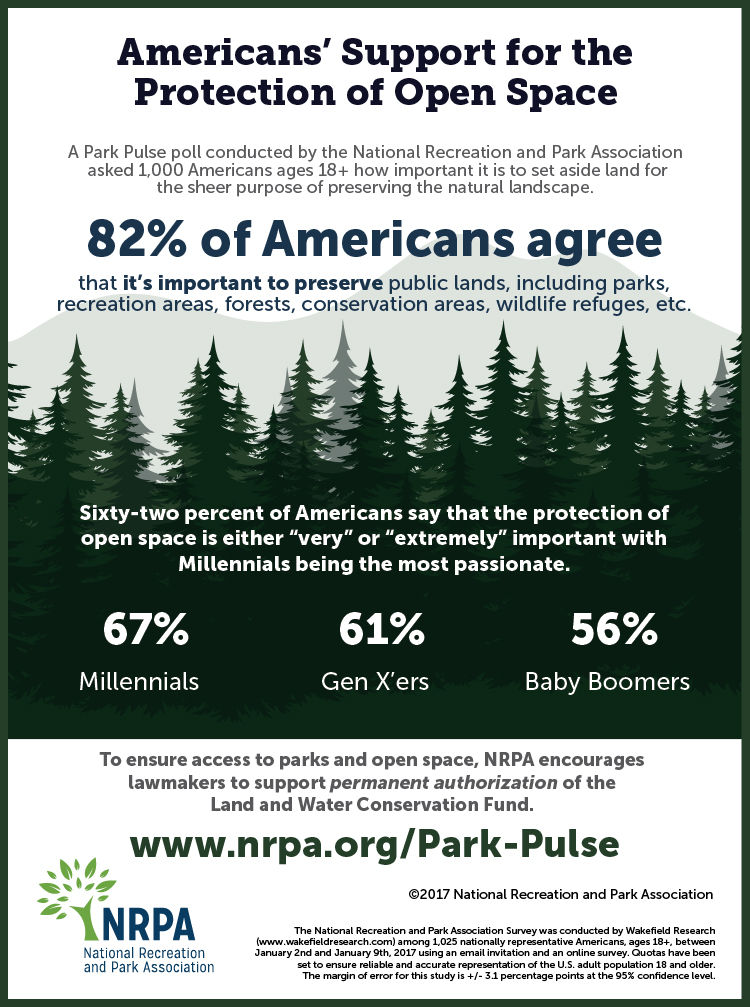 Americans' Support for the Protection of Open Space

A Park Pulse poll conducted by the National Recreation and Park Association asked 1,000 Americans ages 18+ how important it is to set aside land for the sheer purpose of preserving the natural landscape.

82% of Americans agree

that it's important to preserve public lands, including parks, recreation areas, forests, conservation areas, wildlife refuges, etc.

Sixty-two percent of Americans say that the protection of open space is either "very" or "extremely" important with Millennials being the most passionate.

67%
Millennials

61%
Gen X'ers

56%
Baby Boomers

To ensure access to parks and open space, NRPA encourages lawmakers to support permanent authorization of the Land and Water Conservation Fund.

www.nrpa.org/Park-Pulse

NRPA
National Recreation and Park Association

©2017 National Recreation and Park Association

The National Recreation and Park Association Survey was conducted by Wakefield Research (www.wakefieldresearch.com) among 1,025 nationally representative Americans, ages 18+, between January 2nd and January 9th, 2017 using an email invitation and an online survey. Quotas have been set to ensure reliable and accurate representation of the U.S. adult population 18 and older. The margin of error for this study is +/- 3.1 percentage points at the 95% confidence level.