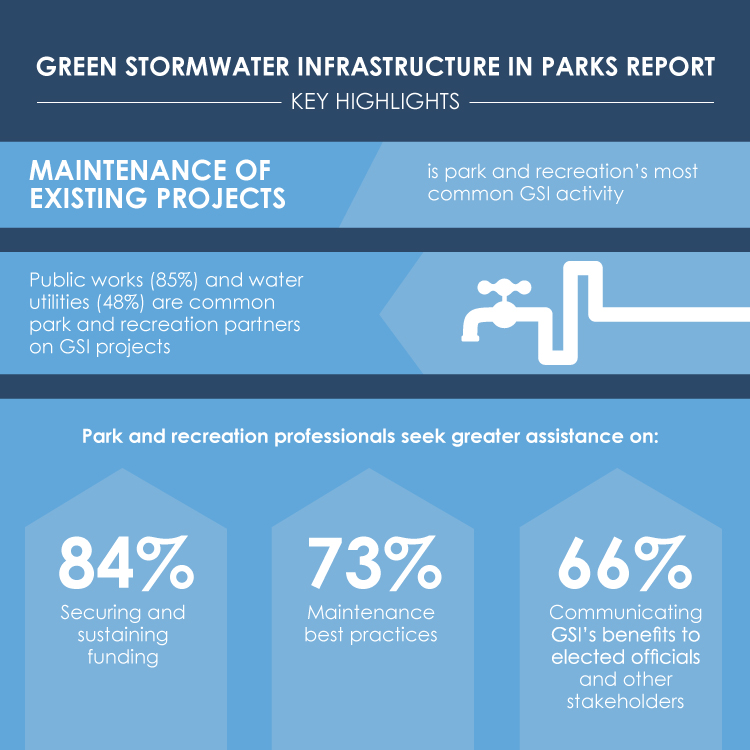 GREEN STORMWATER INFRASTRUCTURE IN PARKS REPORT

KEY HIGHLIGHTS

MAINTENANCE OF EXISTING PROJECTS

is park and recreation's most common GSI activity

Public works (85%) and water utilities (48%) are common park and recreation partners on GSI projects

Park and recreation professionals seek greater assistance on:

84%
Securing and sustaining funding

73%
Maintenance best practices

66%
Communicating GSI's benefits to elected officials and other stakeholders