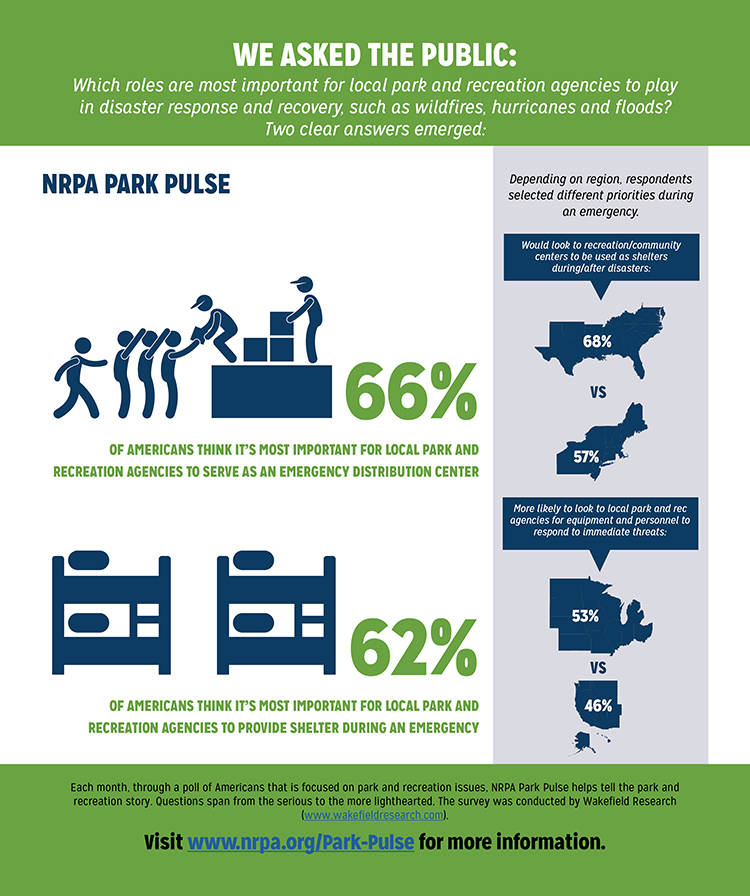 WE ASKED THE PUBLIC:

Which roles are most important for local park and recreation agencies to play in disaster response and recovery, such as wildfires, hurricanes and floods? Two clear answers emerged:

NRPA PARK PULSE

66%

OF AMERICANS THINK IT'S MOST IMPORTANT FOR LOCAL PARK AND RECREATION AGENCIES TO SERVE AS AN EMERGENCY DISTRIBUTION CENTER

62%

OF AMERICANS THINK IT'S MOST IMPORTANT FOR LOCAL PARK AND RECREATION AGENCIES TO PROVIDE SHELTER DURING AN EMERGENCY

Depending on region, respondents selected different priorities during an emergency.

Would look to recreation/community centers to be used as shelters during/after disasters:

68%

VS

57%

More likely to look to local park and rec agencies for equipment and personnel to respond to immediate threats:

53%

VS

46%

Each month, through a poll of Americans that is focused on park and recreation issues, NRPA Park Pulse helps tell the park and recreation story. Questions span from the serious to the more lighthearted. The survey was conducted by Wakefield Research (www.wakefieldresearch.com).

Visit www.nrpa.org/Park-Pulse for more information.