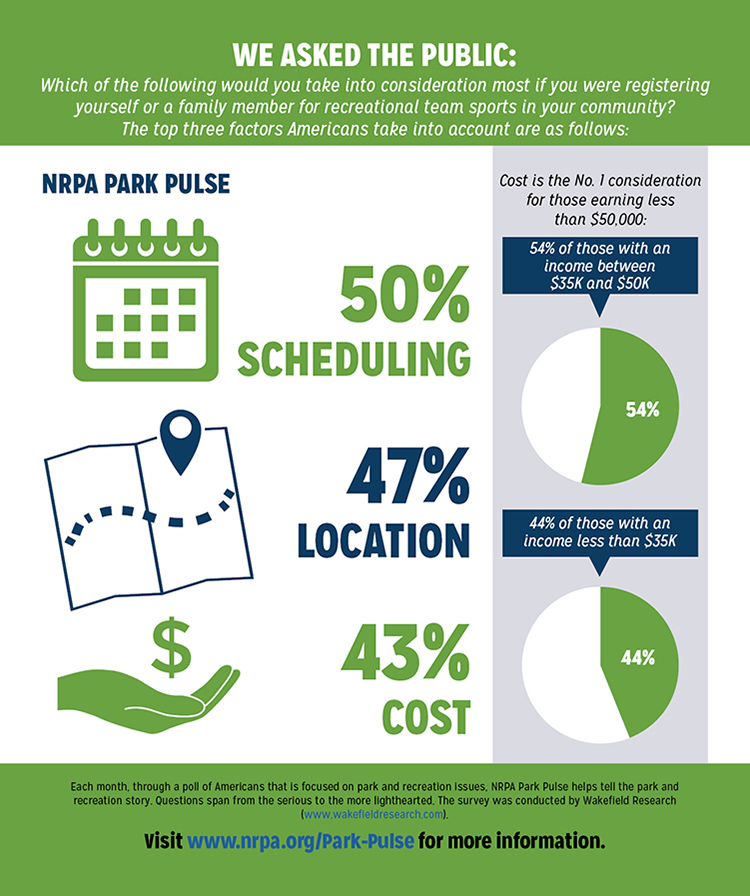 WE ASKED THE PUBLIC:

Which of the following would you take into consideration most if you were registering yourself or a family member for recreational team sports in your community? The top three factors Americans take into account are as follows:

NRPA PARK PULSE

50%
SCHEDULING

47%
LOCATION

$

43%
COST

Cost is the No. 1 consideration for those earning less than $50,000:

54% of those with an income between $35K and $50K

54%

44% of those with an income less than $35K

44%

Each month, through a poll of Americans that is focused on park and recreation issues, NRPA Park Pulse helps tell the park and recreation story. Questions span from the serious to the more lighthearted. The survey was conducted by Wakefield Research (www.wakefieldresearch.com).

Visit www.nrpa.org/Park-Pulse for more information.