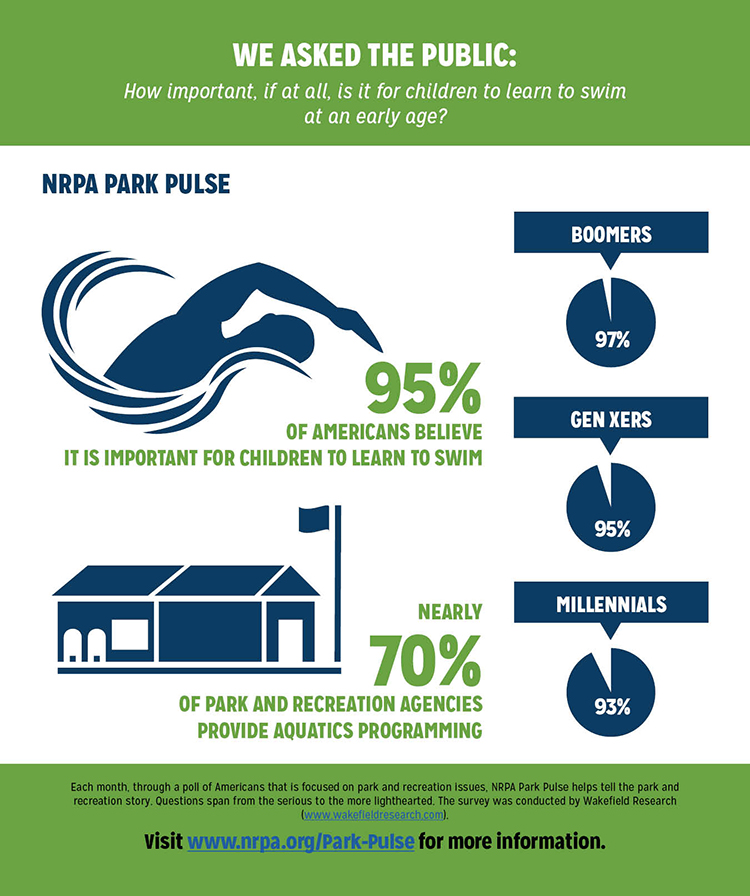 WE ASKED THE PUBLIC:
How important, if at all, is it for children to learn to swim at an early age?

NRPA PARK PULSE

95%
OF AMERICANS BELIEVE IT IS IMPORTANT FOR CHILDREN TO LEARN TO SWIM

NEARLY
70%
OF PARK AND RECREATION AGENCIES PROVIDE AQUATICS PROGRAMMING

BOOMERS
97%

GEN XERS
95%

MILLENNIALS
93%

Each month, through a poll of Americans that is focused on park and recreation issues, NRPA Park Pulse helps tell the park and recreation story. Questions span from the serious to the more lighthearted. The survey was conducted by Wakefield Research (www.wakefieldresearch.com).

Visit www.nrpa.org/Park-Pulse for more information.